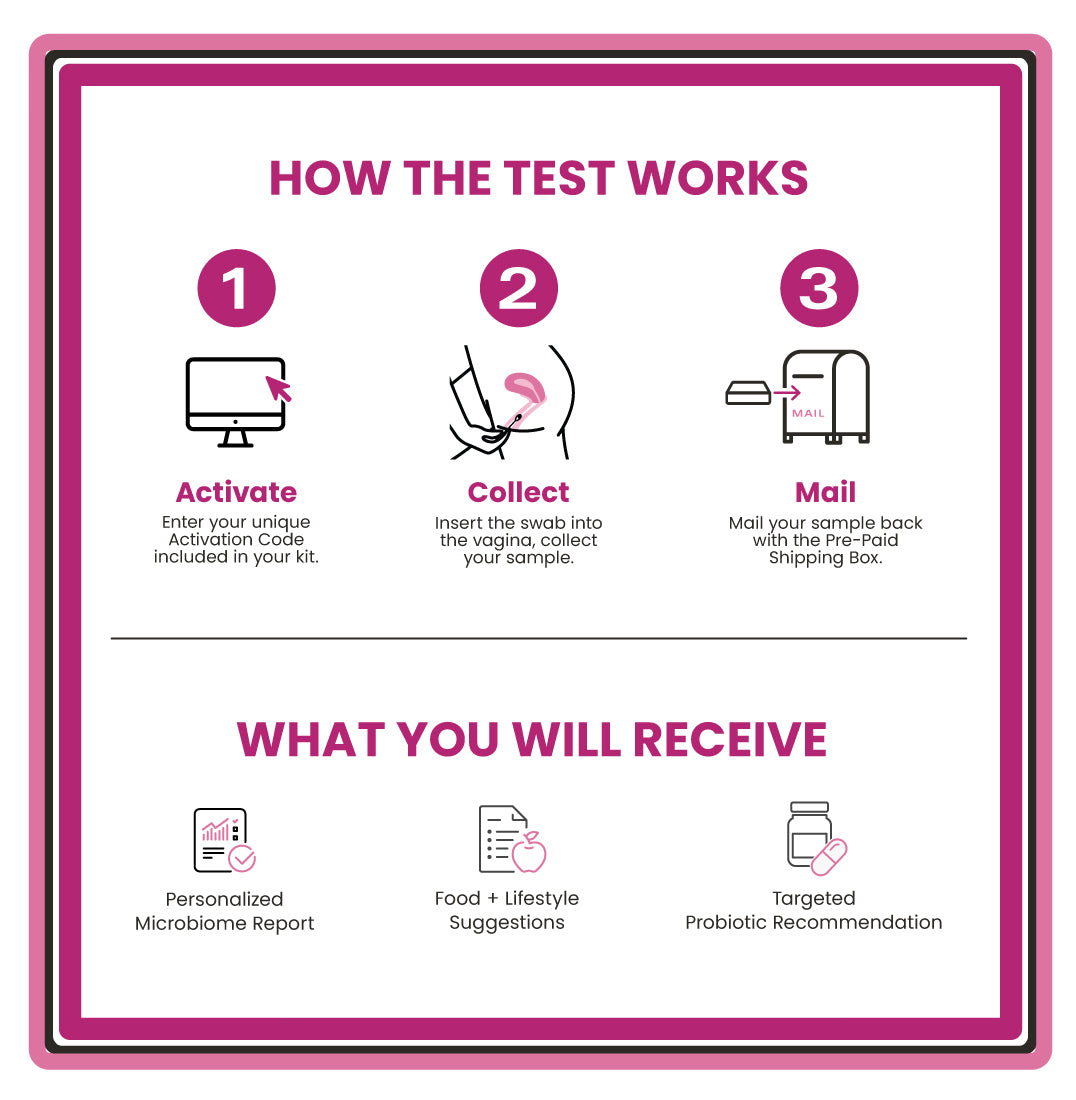 HOW THE TEST WORKS

1

Activate
Enter your unique Activation Code included in your kit.

2

Collect
Insert the swab into the vagina, collect your sample.

3

MAIL

Mail
Mail your sample back with the Pre-Paid Shipping Box.

WHAT YOU WILL RECEIVE

Personalized Microbiome Report

Food + Lifestyle Suggestions

Targeted Probiotic Recommendation