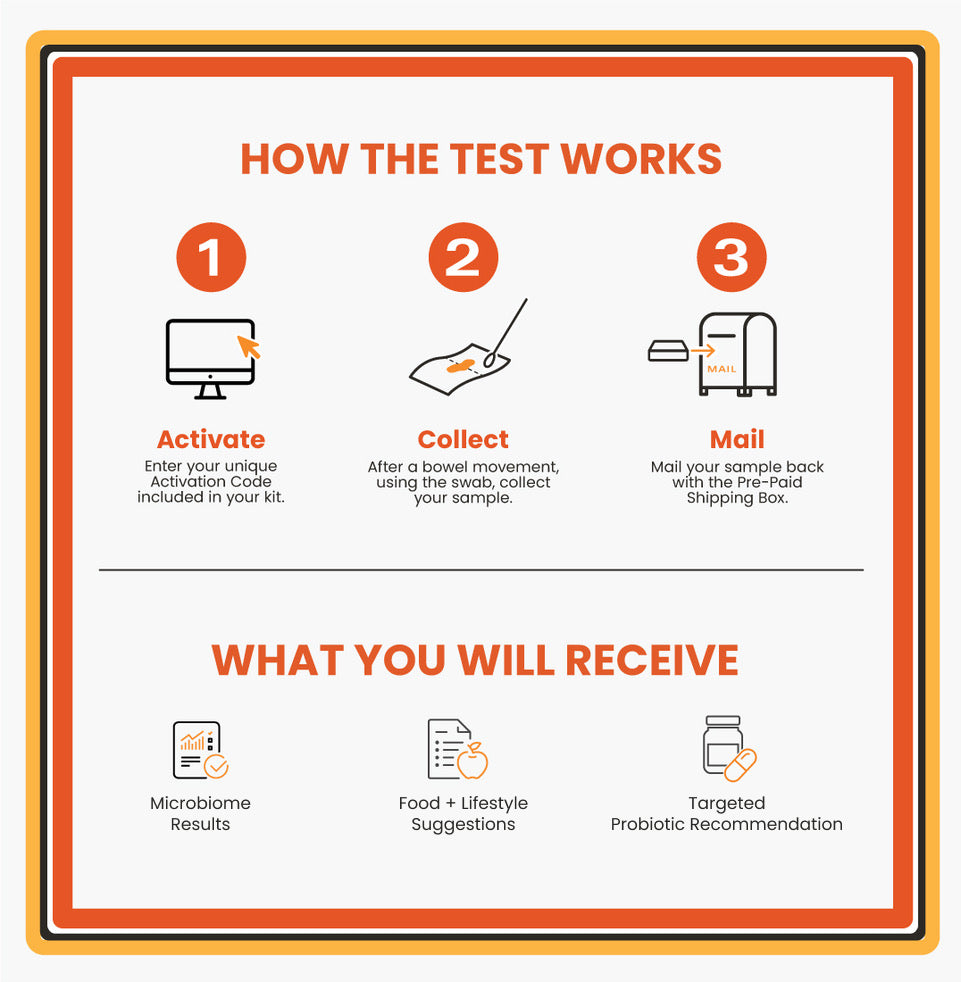 HOW THE TEST WORKS

1

Activate

Enter your unique Activation Code included in your kit.

2

Collect

After a bowel movement, using the swab, collect your sample.

3

MAIL

Mail

Mail your sample back with the Pre-Paid Shipping Box.

WHAT YOU WILL RECEIVE

Microbiome Results

Food + Lifestyle Suggestions

Targeted Probiotic Recommendation