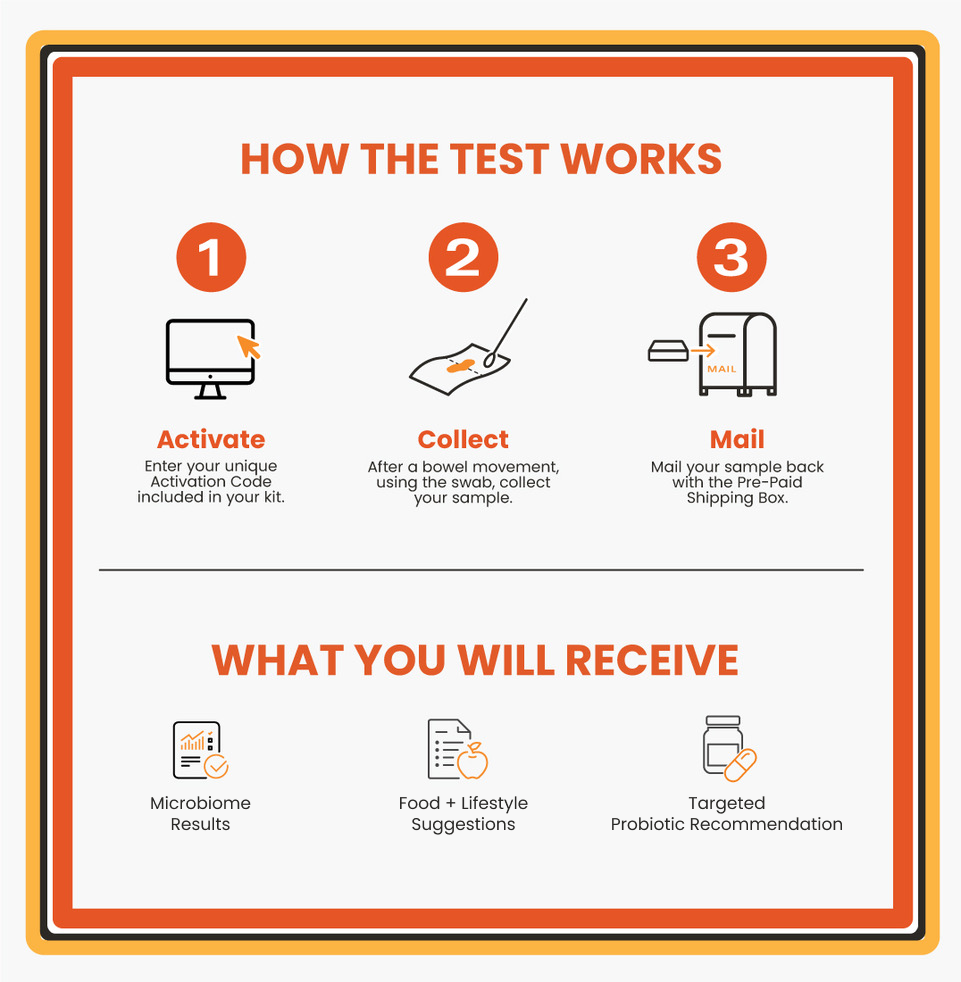 HOW THE TEST WORKS

1

Activate

Enter your unique Activation Code included in your kit.

2

Collect

After a bowel movement, using the swab, collect your sample.

3

MAIL

Mail

Mail your sample back with the Pre-Paid Shipping Box.

WHAT YOU WILL RECEIVE

Microbiome Results

Food + Lifestyle Suggestions

Targeted Probiotic Recommendation